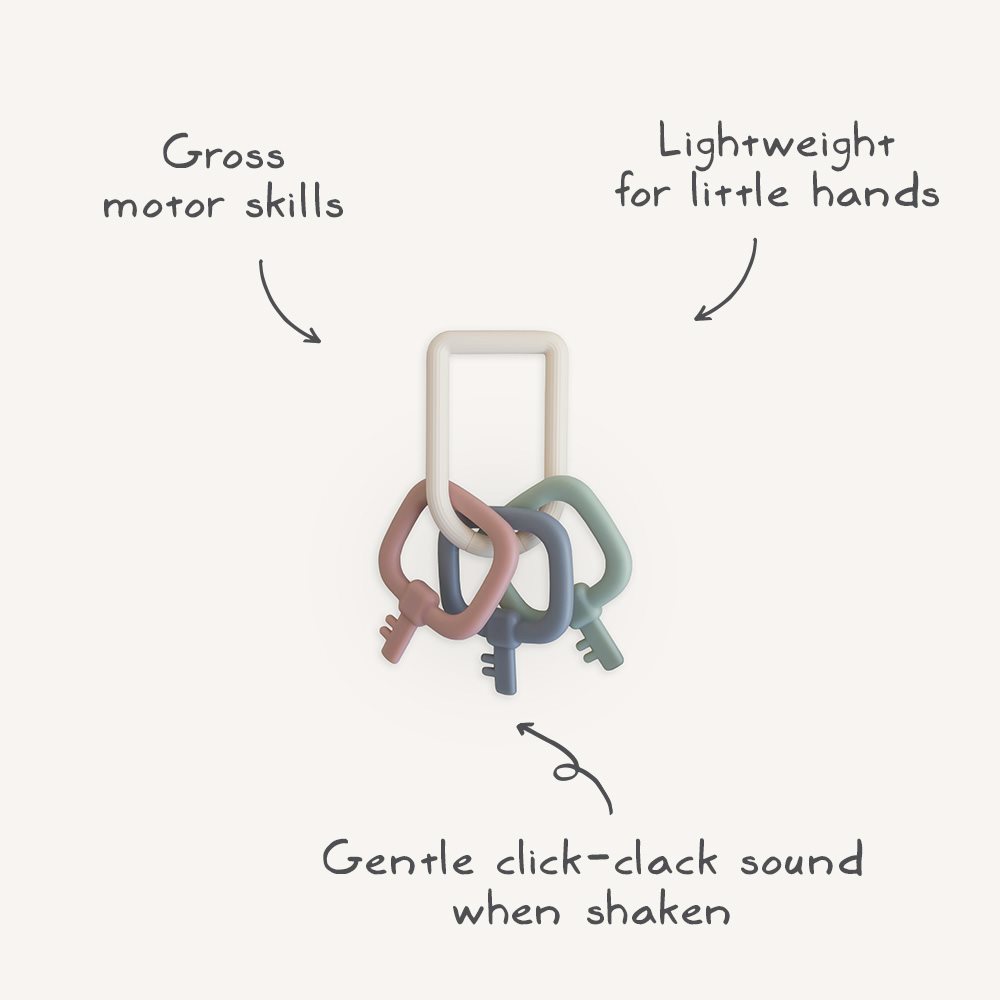 Gross motor skills

Lightweight for little hands

Gentle click-clack sound when shaken